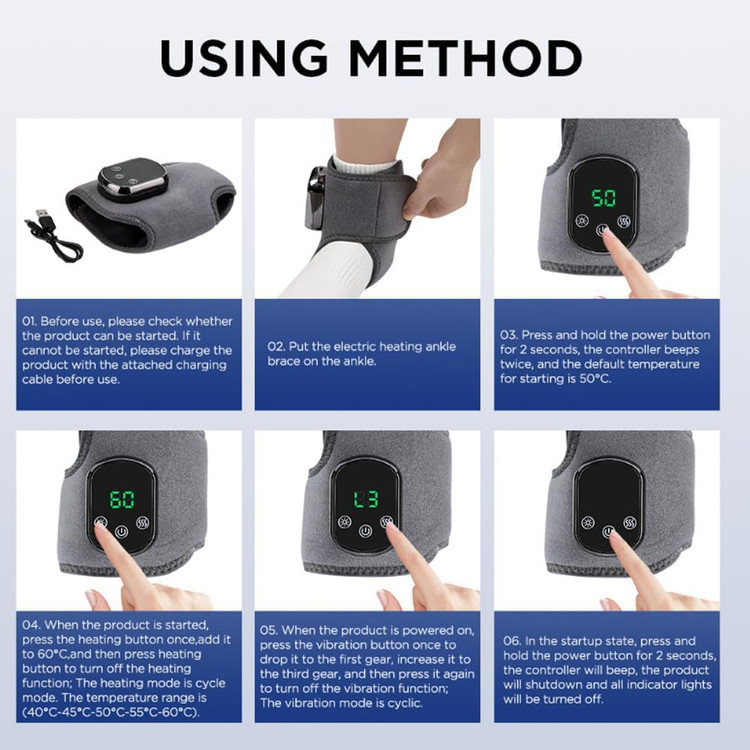 USING METHOD

50

01. Before use, please check whether the product can be started. If it cannot be started, please charge the product with the attached charging cable before use.

02. Put the electric heating ankle brace on the ankle.

03. Press and hold the power button for 2 seconds, the controller beeps twice, and the default temperature for starting is 50°C.

60

L3

04. When the product is started, press the heating button once,add it to 60°C,and then press heating button to turn off the heating function; The heating mode is cycle mode. The temperature range is (40°C-45°C-50°C-55°C-60°C).

05. When the product is powered on, press the vibration button once to drop it to the first gear, increase it to the third gear, and then press it again to turn off the vibration function; The vibration mode is cyclic.

06. In the startup state, press and hold the power button for 2 seconds, the controller will beep, the product will shutdown and all indicator lights will be turned off.